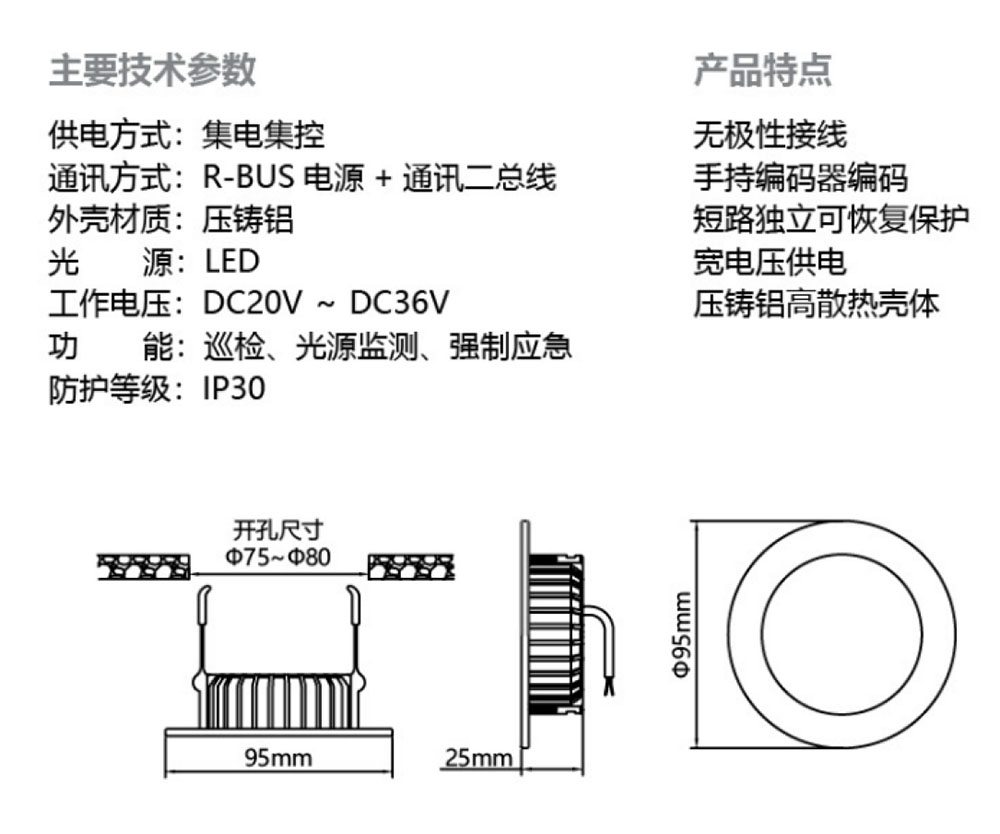 主要技术参数

供电方式：集电集控
通讯方式：R-BUS 电源 + 通讯二总线
外壳材质：压铸铝
光　　源：LED
工作电压：DC20V ~ DC36V
功　　能：巡检、光源监测、强制应急
防护等级：IP30

产品特点

无极性接线
手持编码器编码
短路独立可恢复保护
宽电压供电
压铸铝高散热壳体

开孔尺寸
Φ75~Φ80
95mm
25mm
Φ95mm