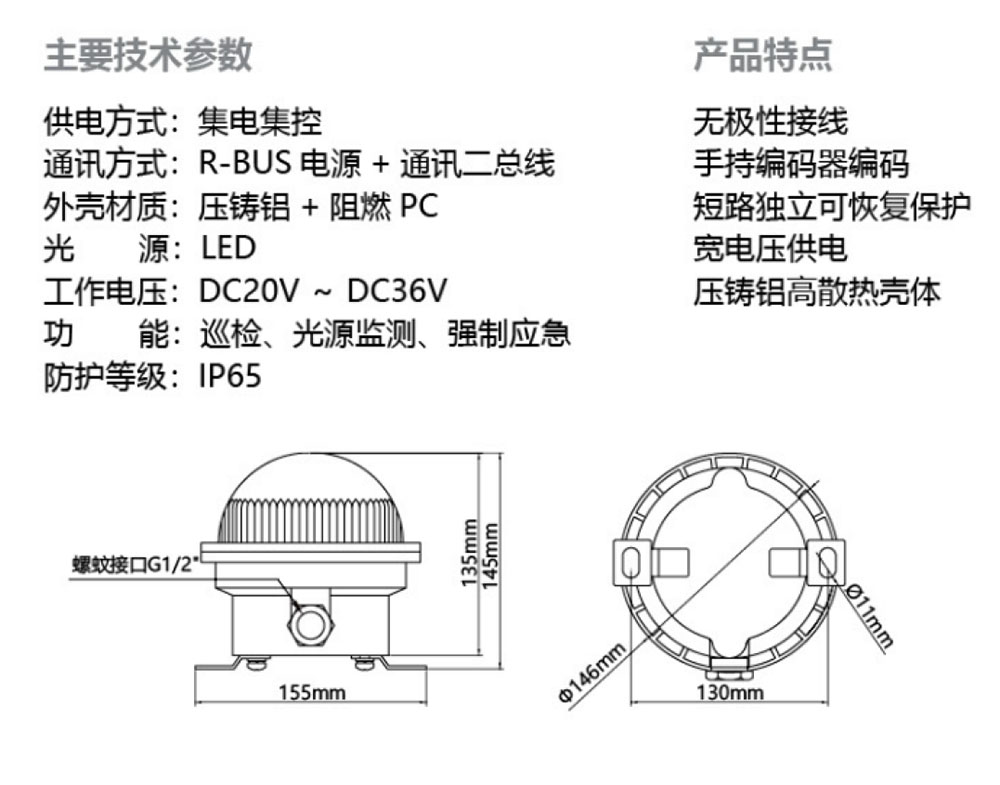 主要技术参数

供电方式：集电集控
通讯方式：R-BUS 电源 + 通讯二总线
外壳材质：压铸铝 + 阻燃 PC
光　源：LED
工作电压：DC20V ~ DC36V
功　能：巡检、光源监测、强制应急
防护等级：IP65

产品特点

无极性接线
手持编码器编码
短路独立可恢复保护
宽电压供电
压铸铝高散热壳体

螺纹接口G1/2"
135mm
145mm
155mm
Φ146mm
Φ11mm
130mm