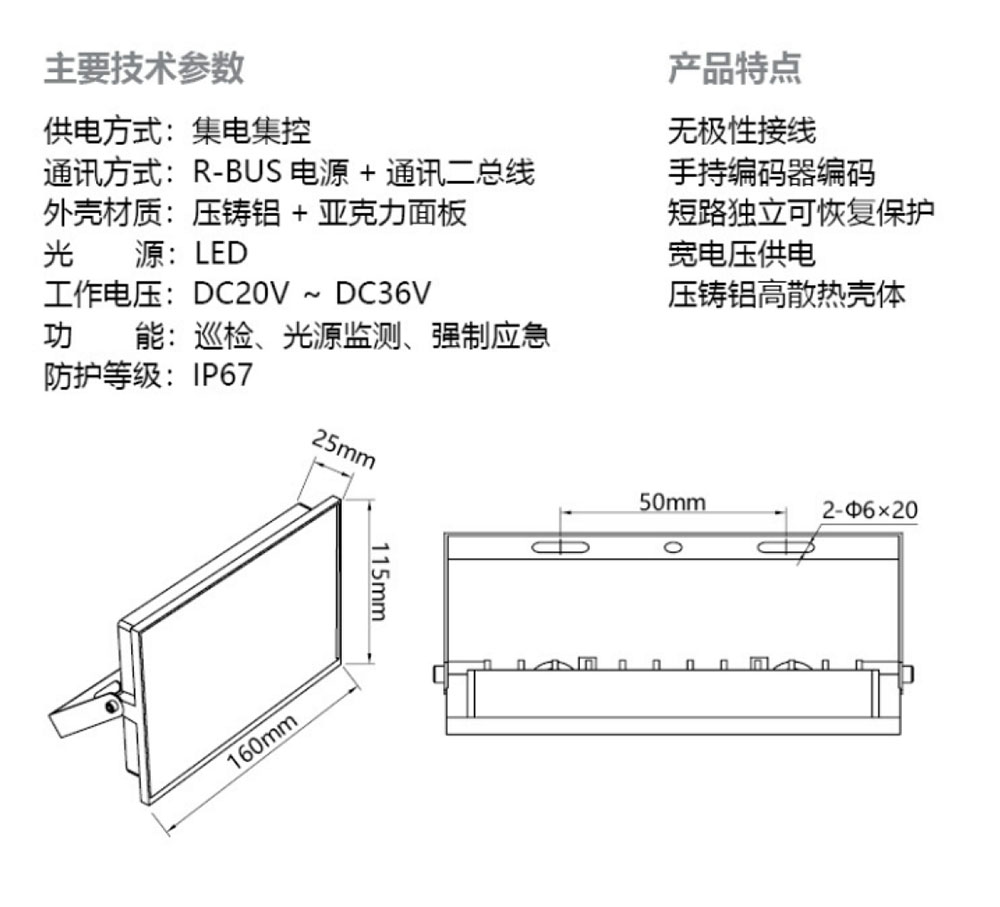 主要技术参数

供电方式：集电集控
通讯方式：R-BUS 电源 + 通讯二总线
外壳材质：压铸铝 + 亚克力面板
光　　源：LED
工作电压：DC20V ~ DC36V
功　　能：巡检、光源监测、强制应急
防护等级：IP67

产品特点

无极性接线
手持编码器编码
短路独立可恢复保护
宽电压供电
压铸铝高散热壳体

25mm
115mm
160mm
50mm
2-Φ6×20